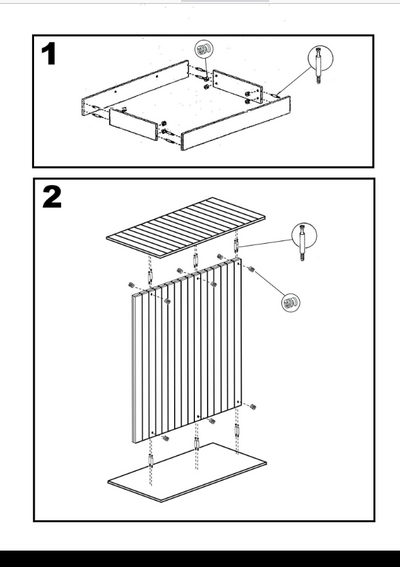 1

2