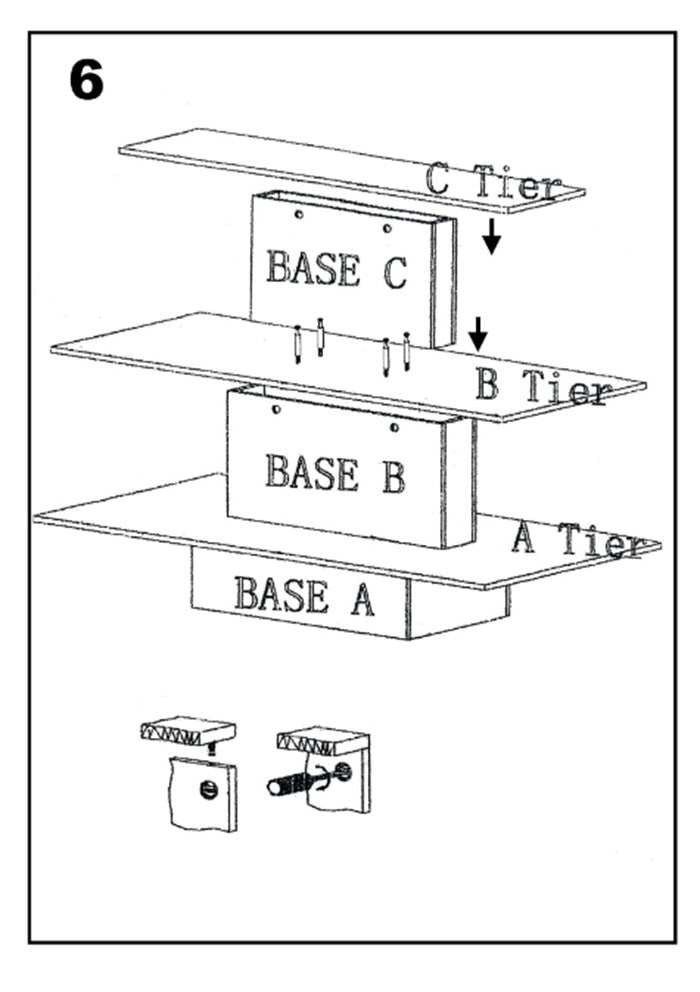 6

C Tier

BASE C

B Tier

BASE B

A Tier

BASE A