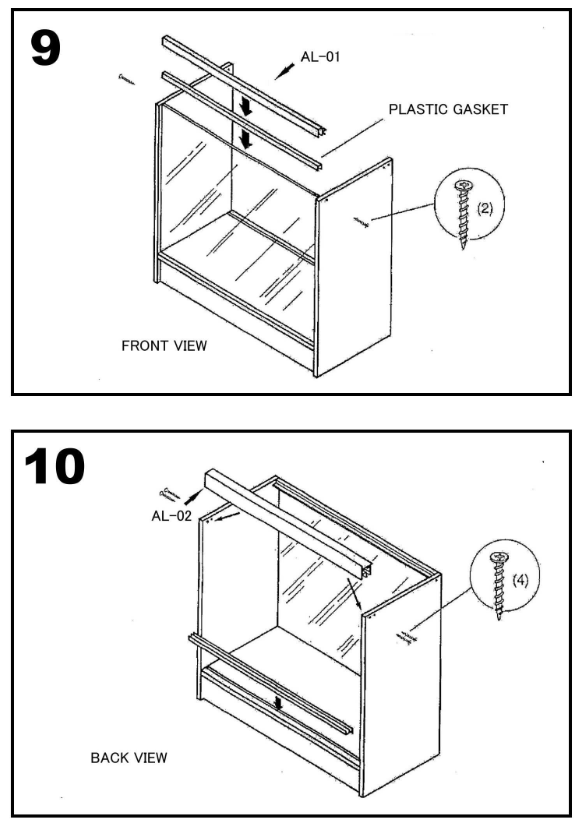 9

AL-01

PLASTIC GASKET

(2)

FRONT VIEW

10

AL-02

(4)

BACK VIEW