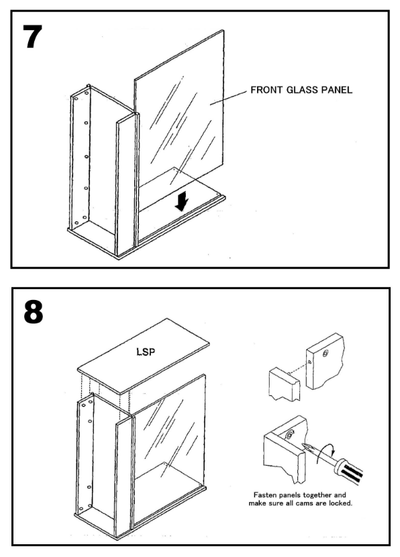 7

FRONT GLASS PANEL

8

LSP

Fasten panels together and make sure all cams are locked.