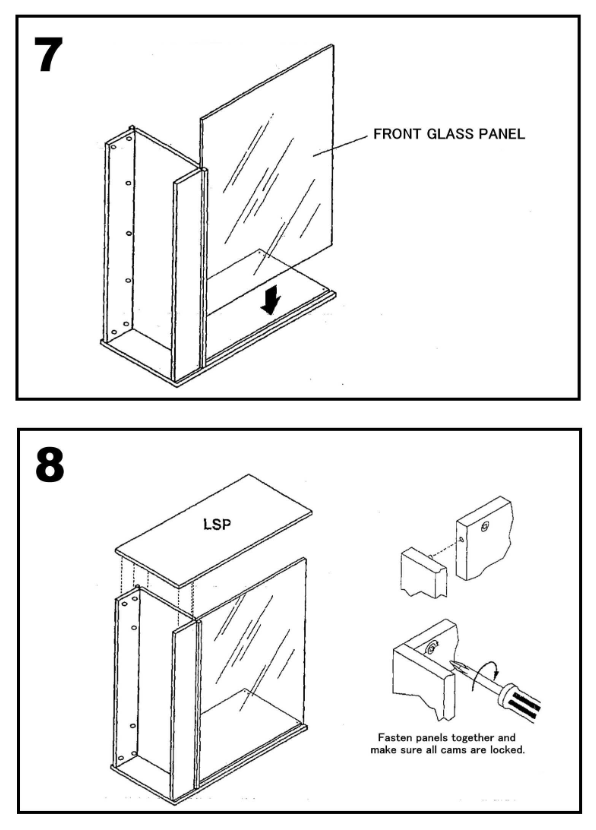 7

FRONT GLASS PANEL

8

LSP

Fasten panels together and make sure all cams are locked.