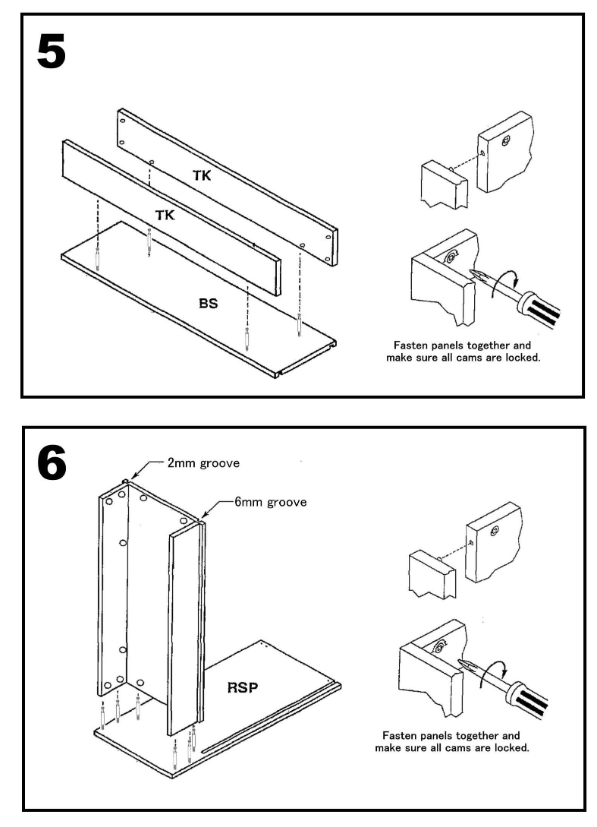 5

TK

TK

BS

Fasten panels together and make sure all cams are locked.

6

2mm groove

6mm groove

RSP

Fasten panels together and make sure all cams are locked.