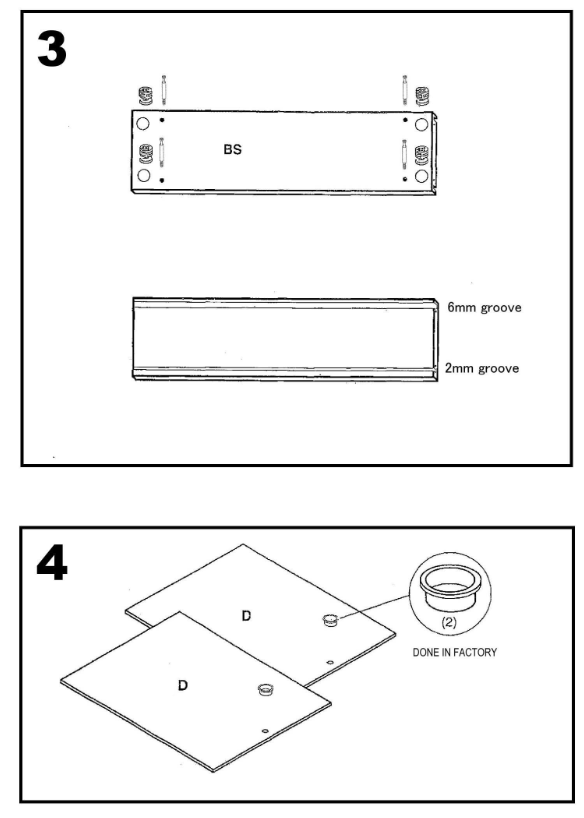 3

BS

6mm groove

2mm groove

4

D

D

(2)

DONE IN FACTORY