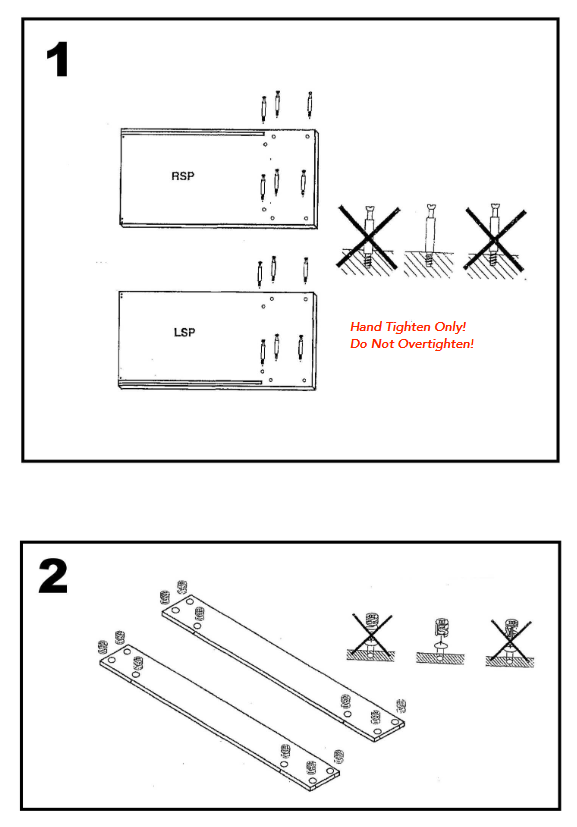 1

RSP

LSP

Hand Tighten Only!
Do Not Overtighten!

2