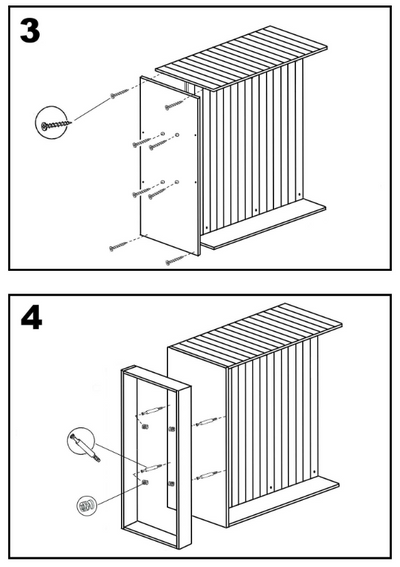 3

4