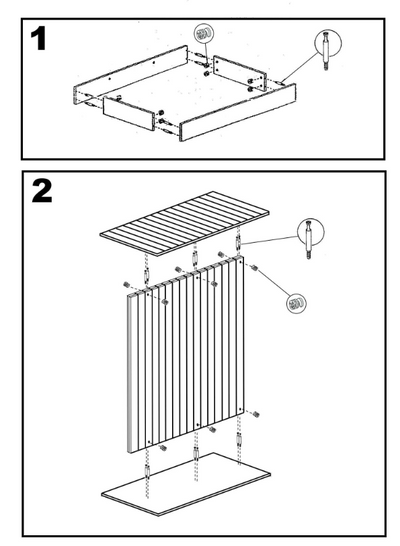 1

2