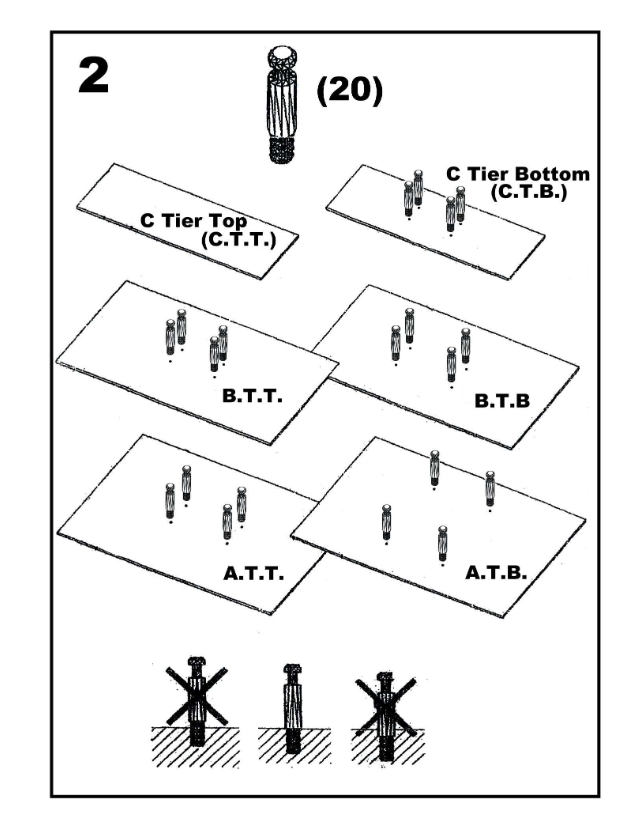 2

(20)

C Tier Top
(C.T.T.)

C Tier Bottom
(C.T.B.)

B.T.T.

B.T.B

A.T.T.

A.T.B.